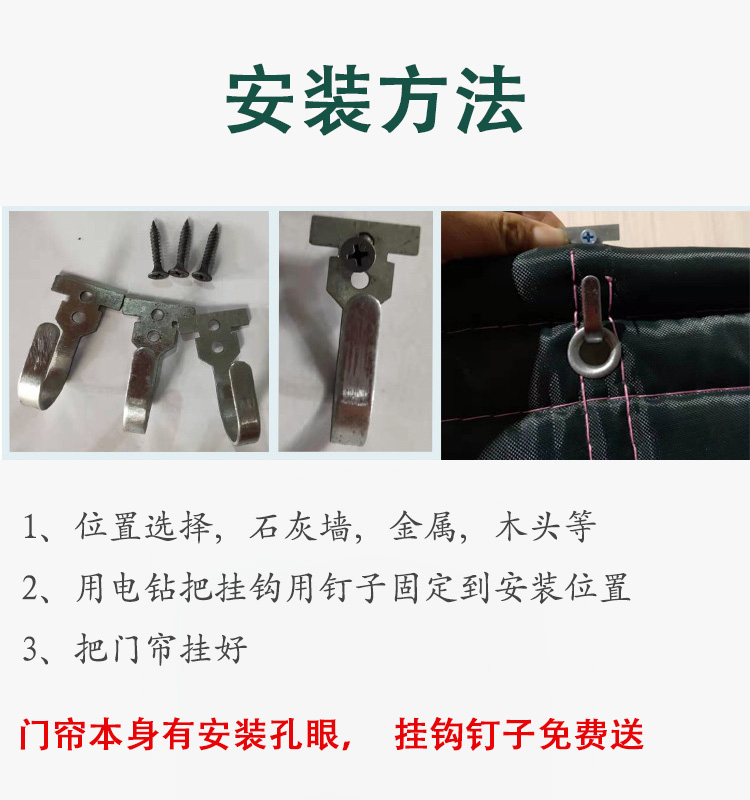 安装方法

1、位置选择，石灰墙，金属，木头等

2、用电钻把挂钩用钉子固定到安装位置

3、把门帘挂好

门帘本身有安装孔眼， 挂钩钉子免费送